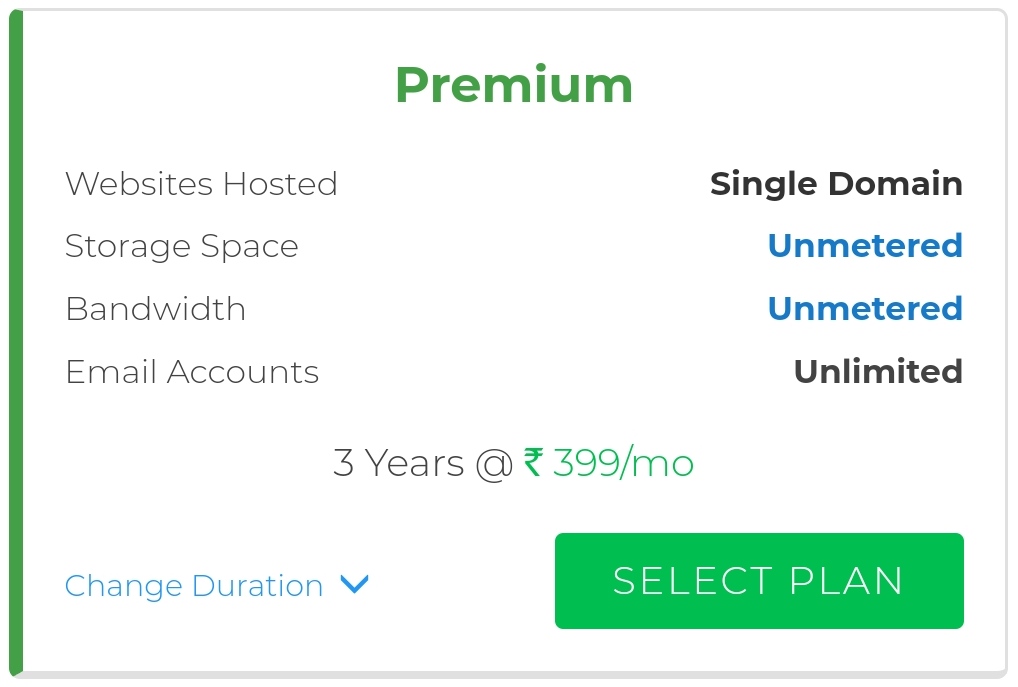 Premium

| Websites Hosted | Single Domain |
|---|---|
| Storage Space | Unmetered |
| Bandwidth | Unmetered |
| Email Accounts | Unlimited |

3 Years @ ₹ 399/mo

Change Duration

SELECT PLAN